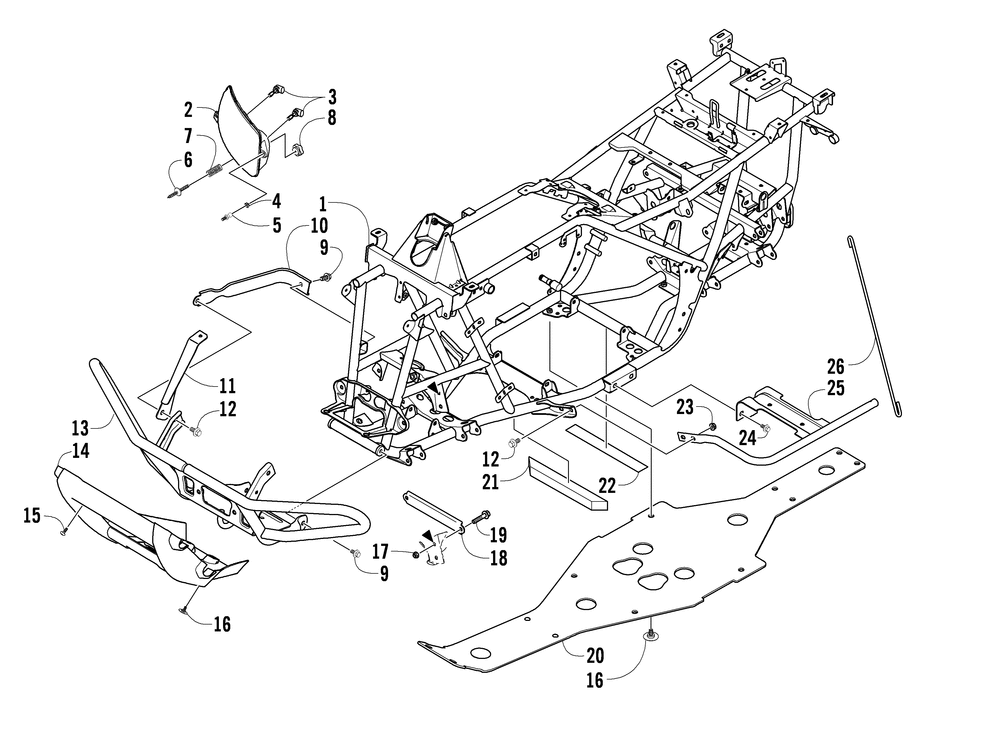 2
3
7
8
6
4
5
1
10
9
11
12
13
14
15
16
9
17
19
18
12
21
22
23
24
26
25
20
16